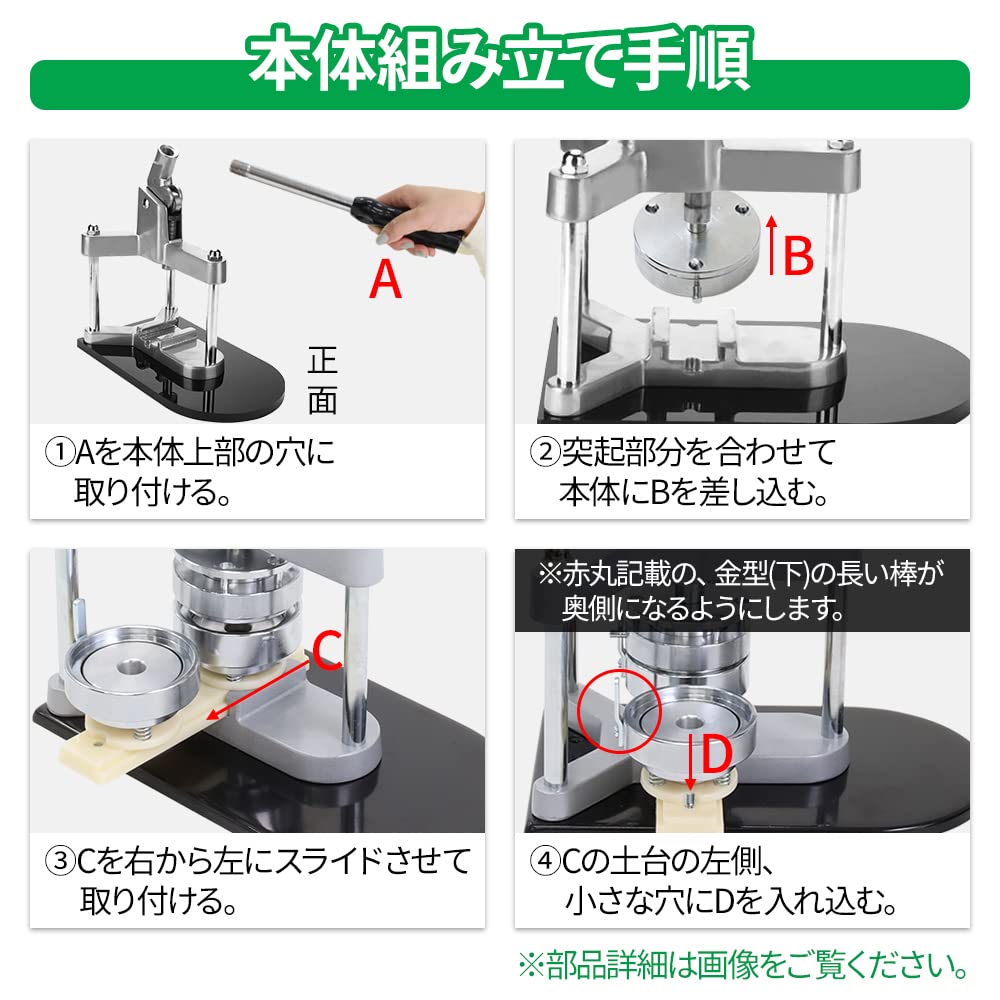 本体組み立て手順

A

正面

①Aを本体上部の穴に取り付ける。

B

②突起部分を合わせて本体にBを差し込む。

C

③Cを右から左にスライドさせて取り付ける。

※赤丸記載の、金型(下)の長い棒が奥側になるようにします。

D

④Cの土台の左側、小さな穴にDを入れ込む。

※部品詳細は画像をご覧ください。